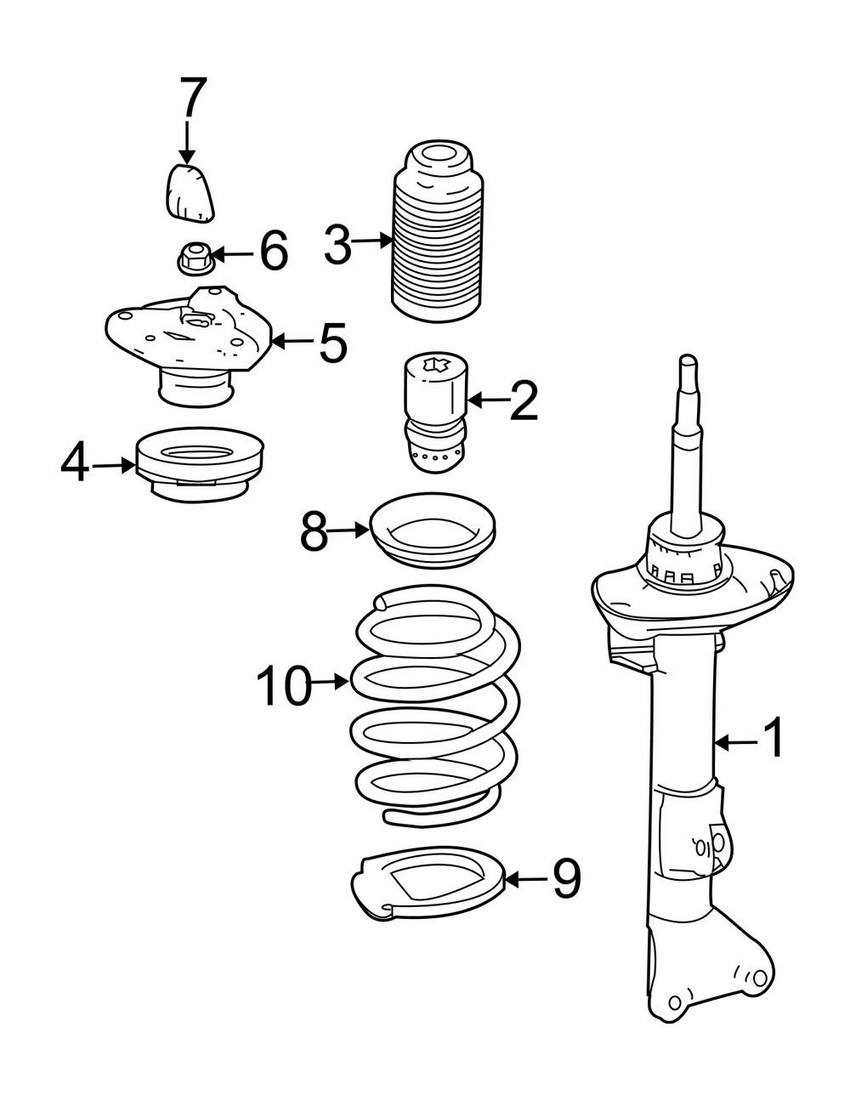 7
6
3
5
2
4
8
10
1
9